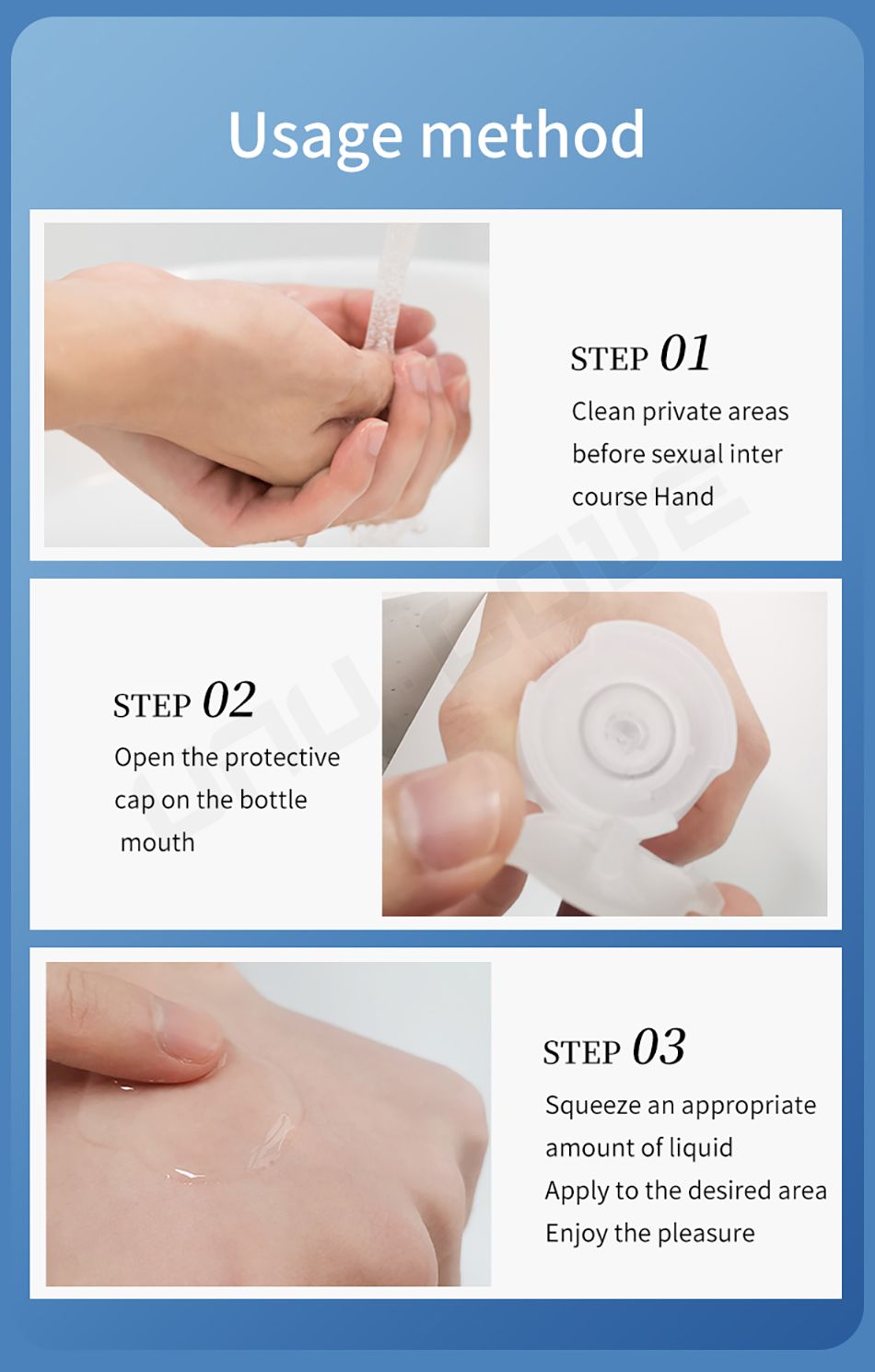 Usage method

STEP 01
Clean private areas before sexual inter course Hand

STEP 02
Open the protective cap on the bottle mouth

STEP 03
Squeeze an appropriate amount of liquid
Apply to the desired area
Enjoy the pleasure